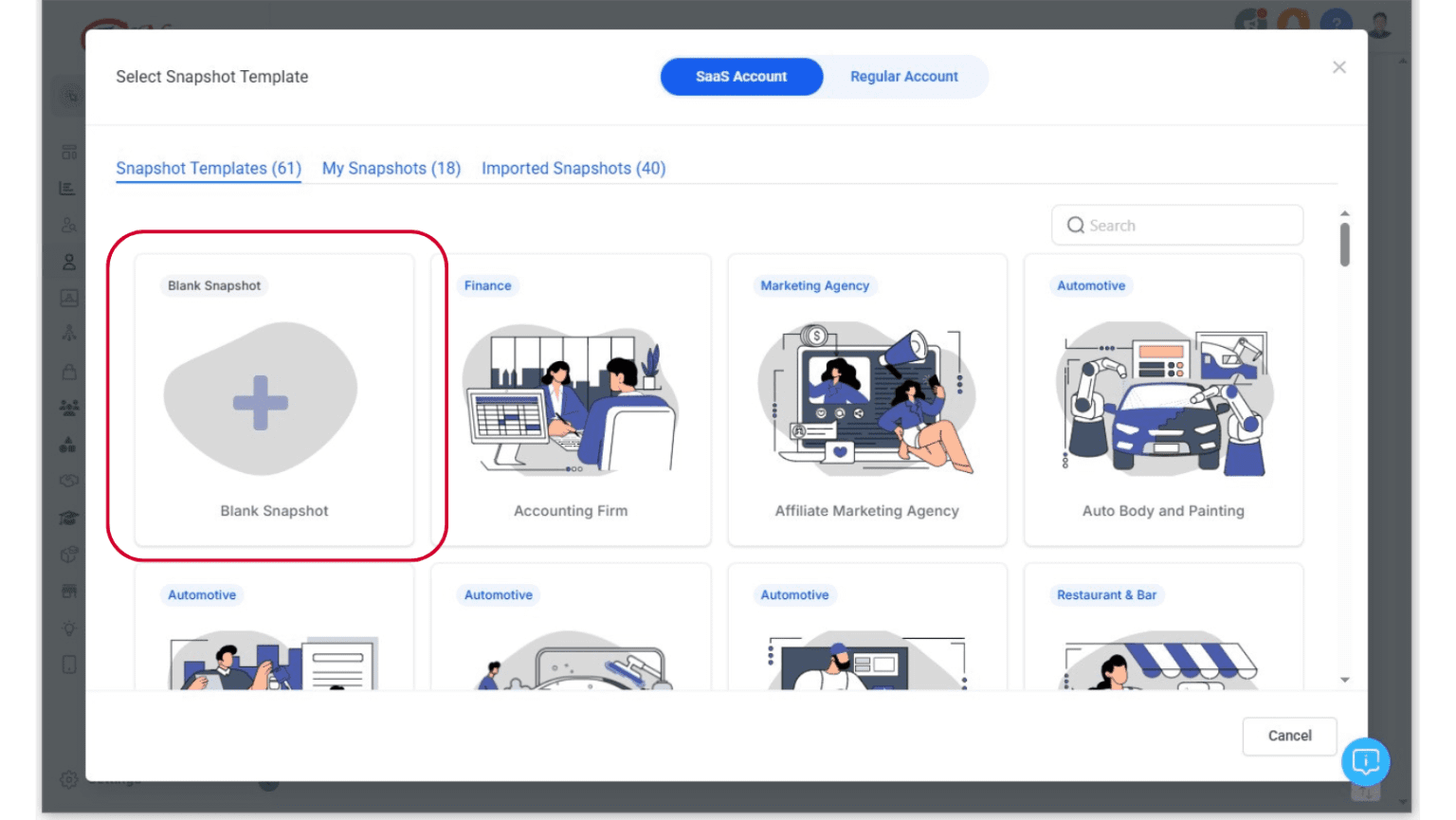 Select Snapshot Template

SaaS Account
Regular Account

Snapshot Templates (61)
My Snapshots (18)
Imported Snapshots (40)

Search

Blank Snapshot
Blank Snapshot

Finance
Accounting Firm

Marketing Agency
Affiliate Marketing Agency

Automotive
Auto Body and Painting

Automotive

Automotive

Automotive

Restaurant & Bar

Cancel